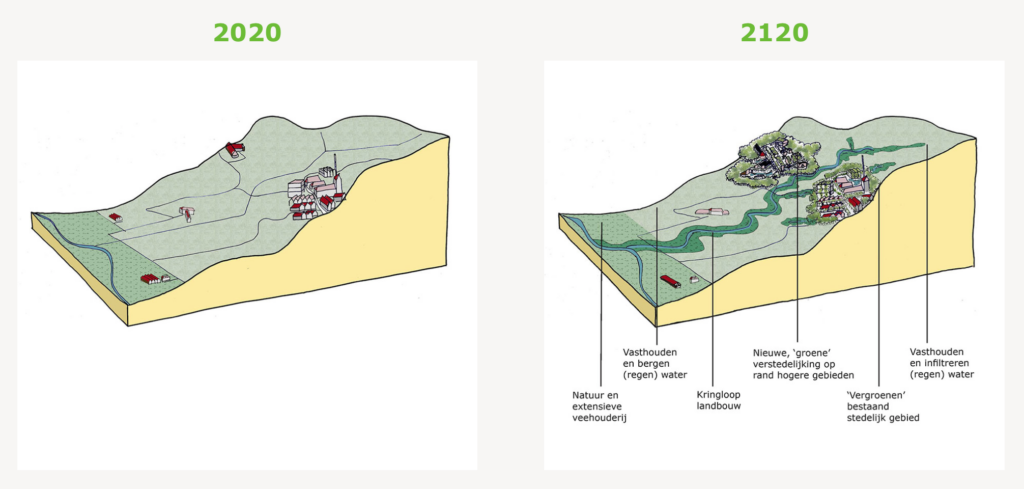 2020

2120

Natuur en extensieve veehouderij

Vasthouden en bergen (regen) water

Kringloop landbouw

Nieuwe, 'groene' verstedelijking op rand hogere gebieden

'Vergroenen' bestaand stedelijk gebied

Vasthouden en infiltreren (regen) water